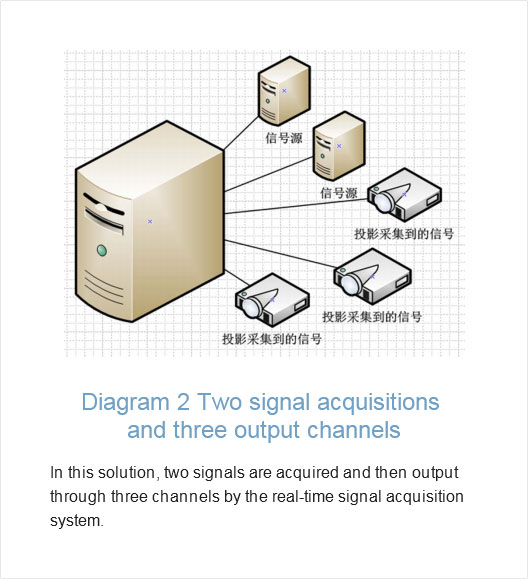 信号源

信号源

投影采集到的信号

投影采集到的信号

投影采集到的信号

Diagram 2 Two signal acquisitions and three output channels

In this solution, two signals are acquired and then output through three channels by the real-time signal acquisition system.